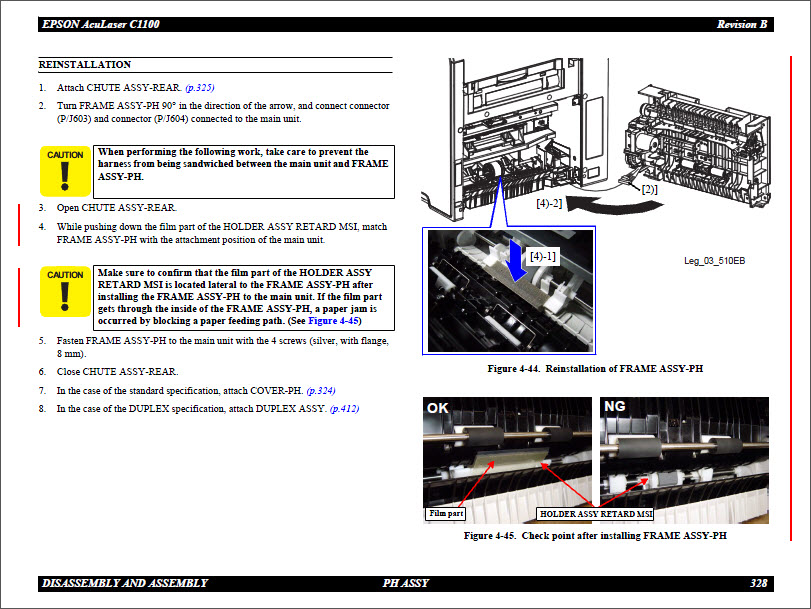 EPSON AcuLaser C1100 Revision B

REINSTALLATION

1. Attach CHUTE ASSY-REAR. (p.325)
2. Turn FRAME ASSY-PH 90° in the direction of the arrow, and connect connector (P/J603) and connector (P/J604) connected to the main unit.

CAUTION

When performing the following work, take care to prevent the harness from being sandwiched between the main unit and FRAME ASSY-PH.

3. Open CHUTE ASSY-REAR.
4. While pushing down the film part of the HOLDER ASSY RETARD MSI, match FRAME ASSY-PH with the attachment position of the main unit.

CAUTION

Make sure to confirm that the film part of the HOLDER ASSY RETARD MSI is located lateral to the FRAME ASSY-PH after installing the FRAME ASSY-PH to the main unit. If the film part gets through the inside of the FRAME ASSY-PH, a paper jam is occurred by blocking a paper feeding path. (See Figure 4-45)

5. Fasten FRAME ASSY-PH to the main unit with the 4 screws (silver, with flange, 8 mm).
6. Close CHUTE ASSY-REAR.
7. In the case of the standard specification, attach COVER-PH. (p.324)
8. In the case of the DUPLEX specification, attach DUPLEX ASSY. (p.412)

[2)]
[4)-2]
[4)-1]
Leg_03_510EB

Figure 4-44. Reinstallation of FRAME ASSY-PH

OK
NG
Film part
HOLDER ASSY RETARD MSI

Figure 4-45. Check point after installing FRAME ASSY-PH

DISASSEMBLY AND ASSEMBLY PH ASSY 328